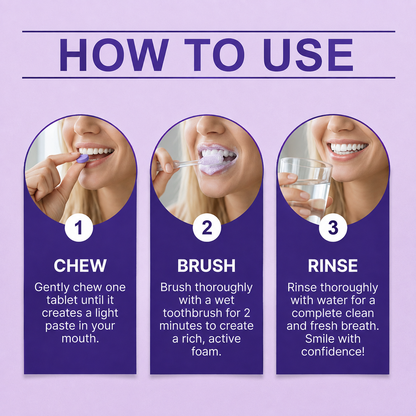 HOW TO USE

1

CHEW

Gently chew one tablet until it creates a light paste in your mouth.

2

BRUSH

Brush thoroughly with a wet toothbrush for 2 minutes to create a rich, active foam.

3

RINSE

Rinse thoroughly with water for a complete clean and fresh breath. Smile with confidence!